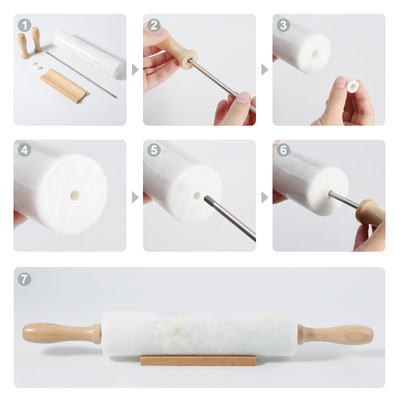 1
2
3
4
5
6
7