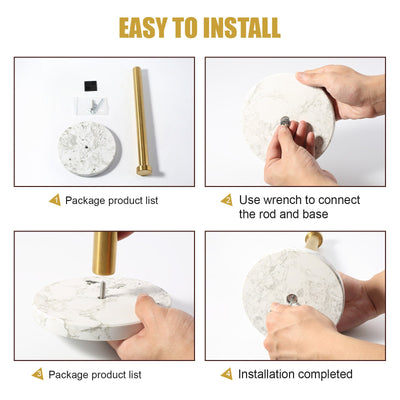 EASY TO INSTALL

1 Package product list

2 Use wrench to connect the rod and base

3 Package product list

4 Installation completed