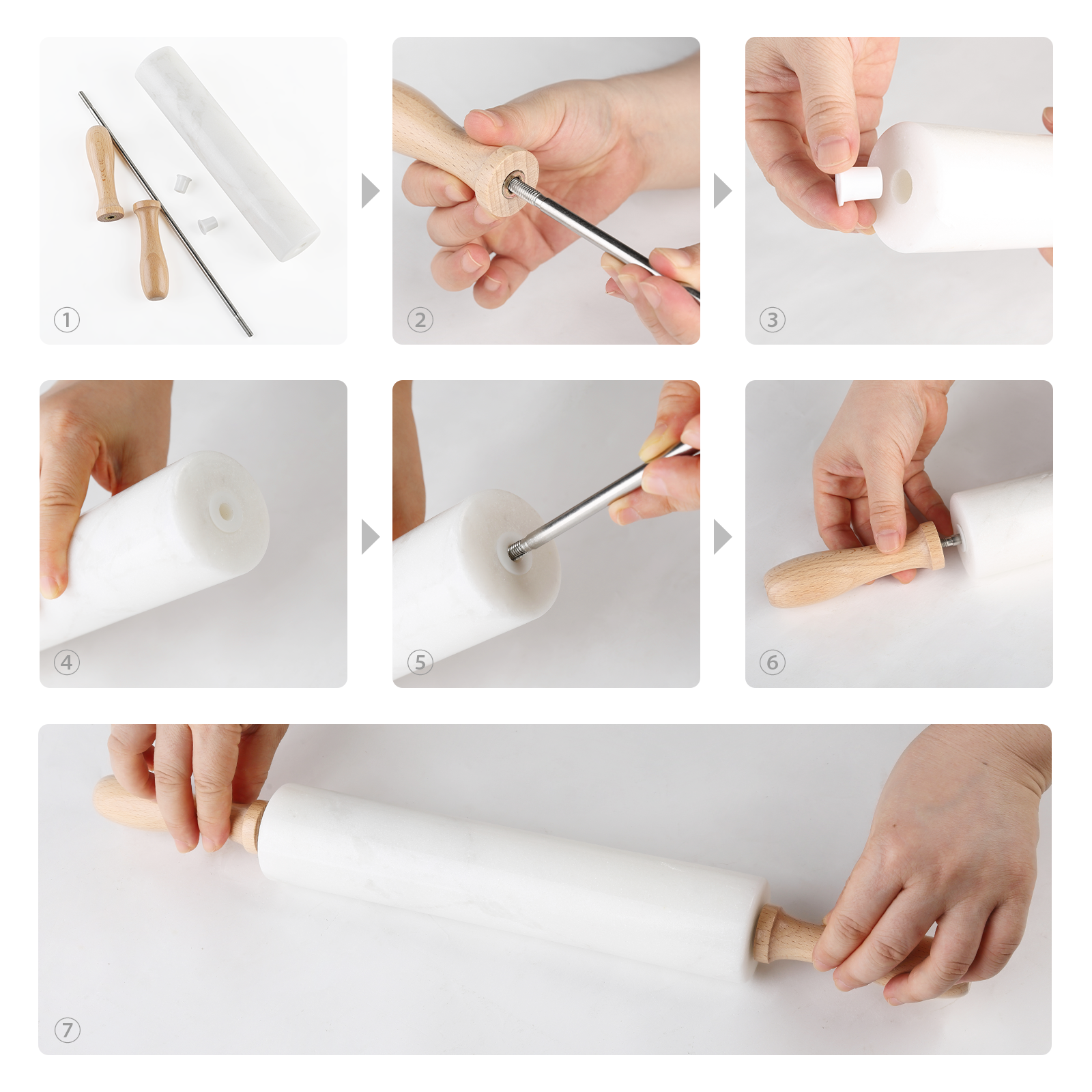 ①

②

③

④

⑤

⑥

⑦