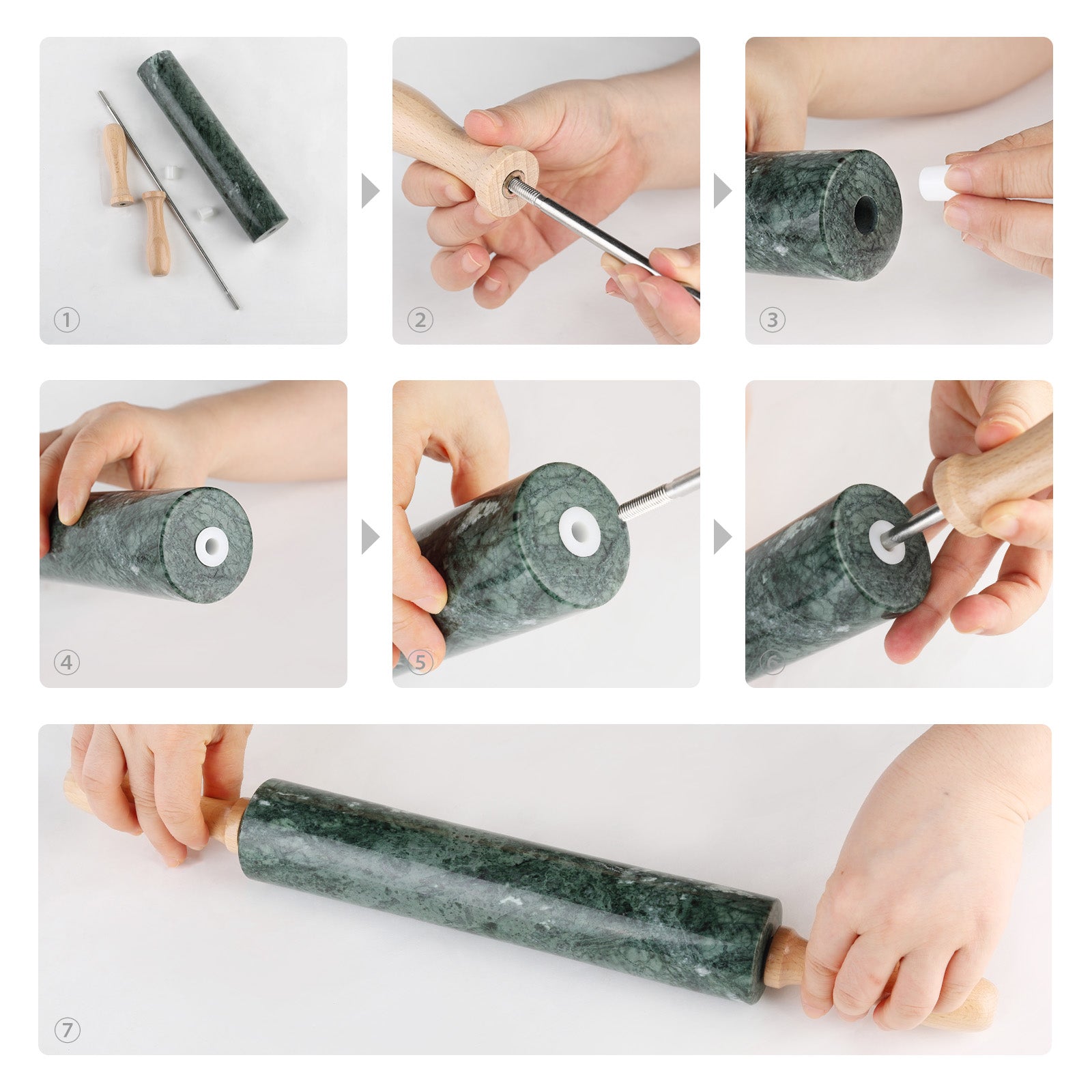 ①

②

③

④

⑤

⑥

⑦