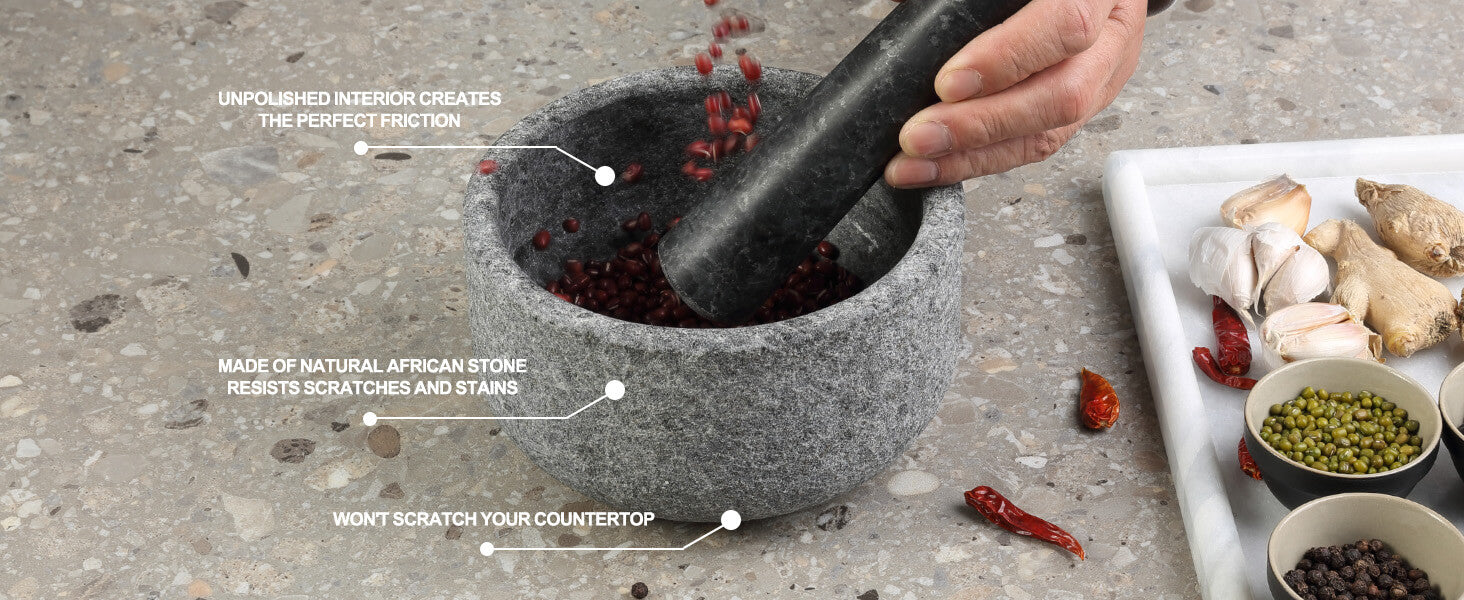 UNPOLISHED INTERIOR CREATES THE PERFECT FRICTION

MADE OF NATURAL AFRICAN STONE RESISTS SCRATCHES AND STAINS

WON'T SCRATCH YOUR COUNTERTOP