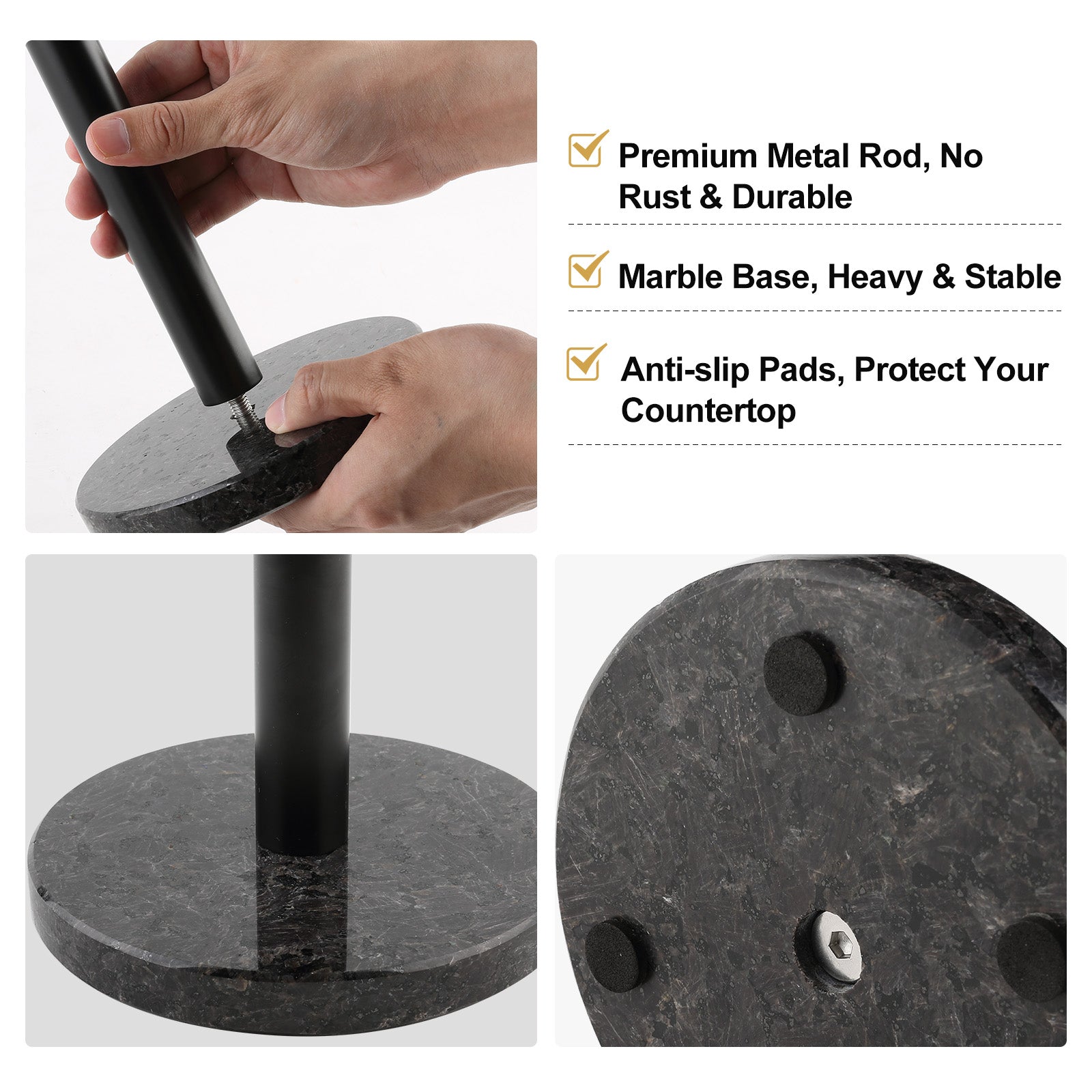 Premium Metal Rod, No Rust & Durable

Marble Base, Heavy & Stable

Anti-slip Pads, Protect Your Countertop