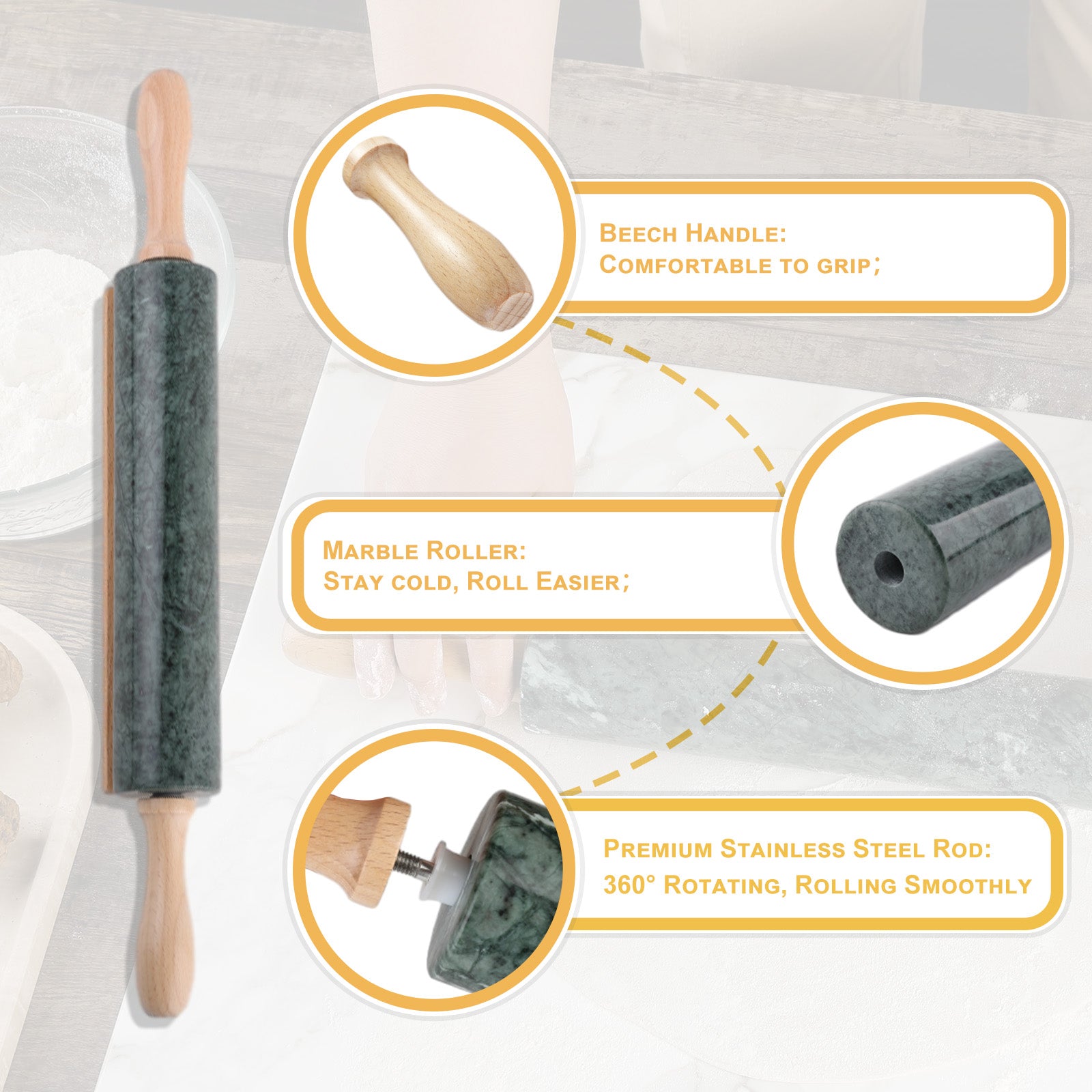 Beech Handle:
Comfortable to grip;

Marble Roller:
Stay cold, Roll Easier;

Premium Stainless Steel Rod:
360° Rotating, Rolling Smoothly